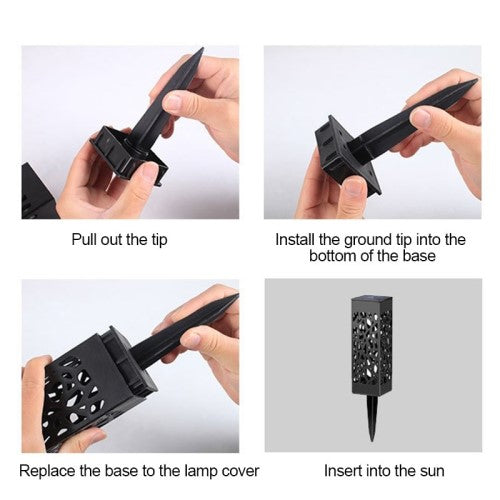 Pull out the tip

Install the ground tip into the bottom of the base

Replace the base to the lamp cover

Insert into the sun