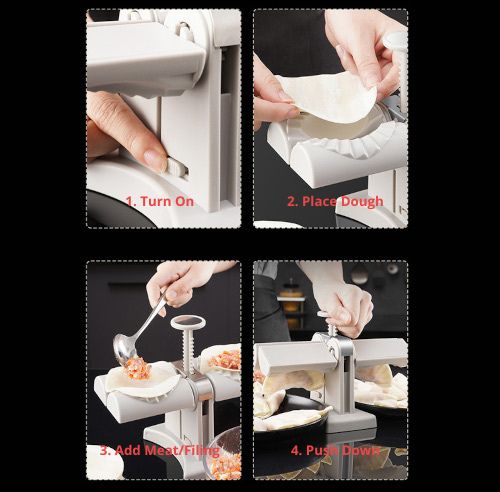 1. Turn On

2. Place Dough

3. Add Meat/Filing

4. Push Down