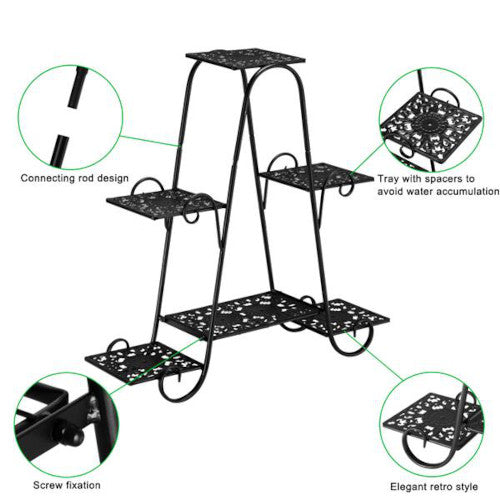 Connecting rod design

Tray with spacers to avoid water accumulation

Screw fixation

Elegant retro style