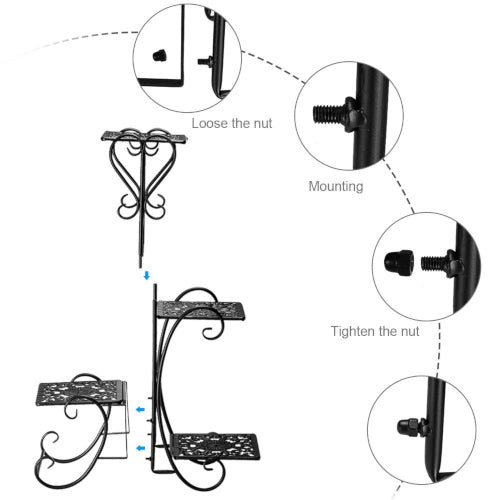 Loose the nut

Mounting

Tighten the nut