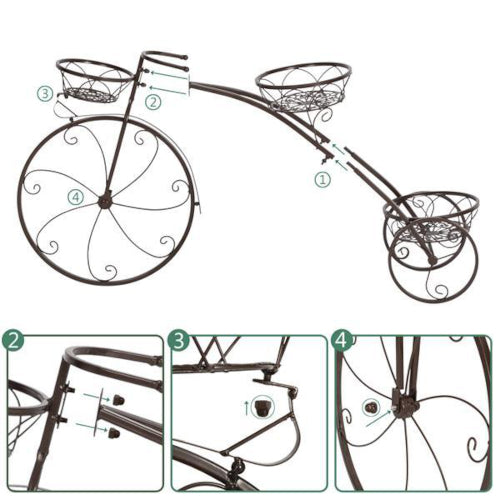 ③ ② ① ④

2

3

4